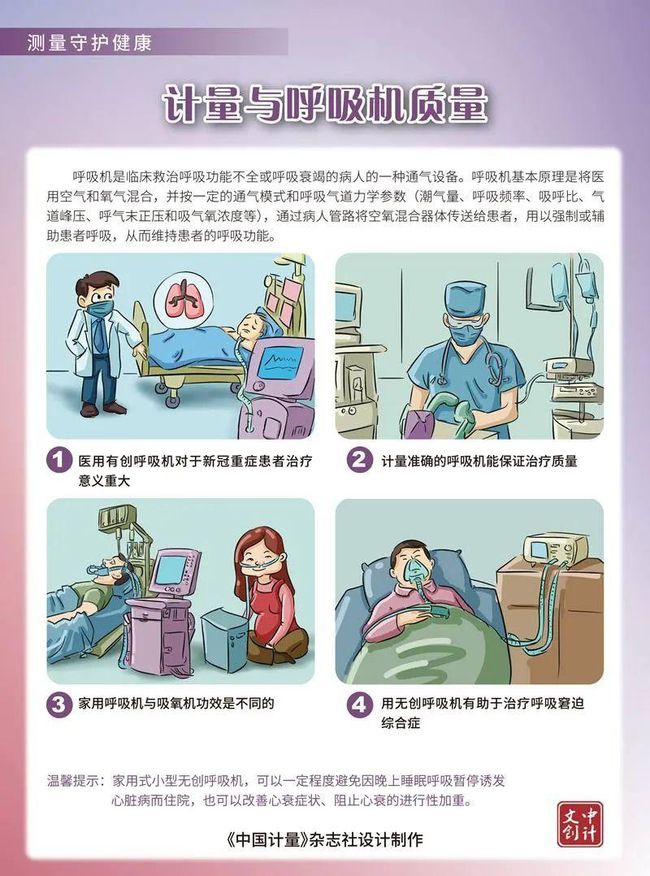 测量守护健康

计量与呼吸机质量

呼吸机是临床救治呼吸功能不全或呼吸衰竭的病人的一种通气设备。呼吸机基本原理是将医用空气和氧气混合，并按一定的通气模式和呼吸气道力学参数（潮气量、呼吸频率、吸呼比、气道峰压、呼气末正压和吸气氧浓度等），通过病人管路将空氧混合器体传送给患者，用以强制或辅助患者呼吸，从而维持患者的呼吸功能。

1 医用有创呼吸机对于新冠重症患者治疗意义重大

2 计量准确的呼吸机能保证治疗质量

3 家用呼吸机与吸氧机功效是不同的

4 用无创呼吸机有助于治疗呼吸窘迫综合症

温馨提示：家用式小型无创呼吸机，可以一定程度避免因晚上睡眠呼吸暂停诱发心脏病而住院，也可以改善心衰症状、阻止心衰的进行性加重。

《中国计量》杂志社设计制作

中计文创